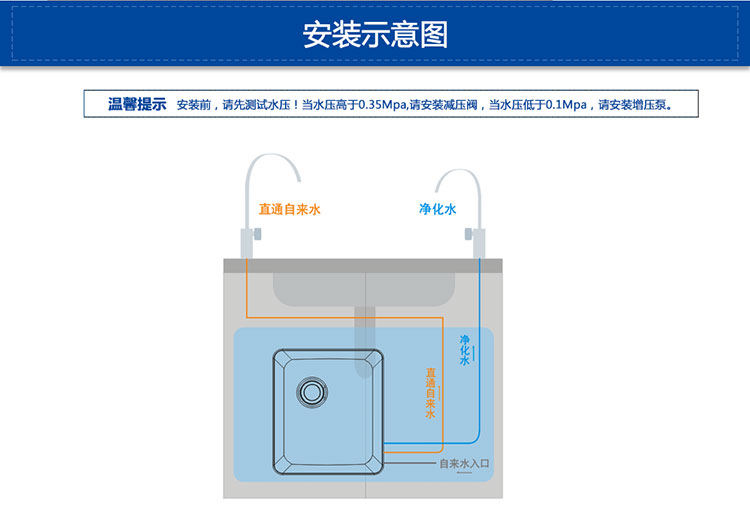 安装示意图

温馨提示 安装前，请先测试水压！当水压高于0.35Mpa,请安装减压阀，当水压低于0.1Mpa，请安装增压泵。

直通自来水

净化水

净化水

直通自来水

自来水入口